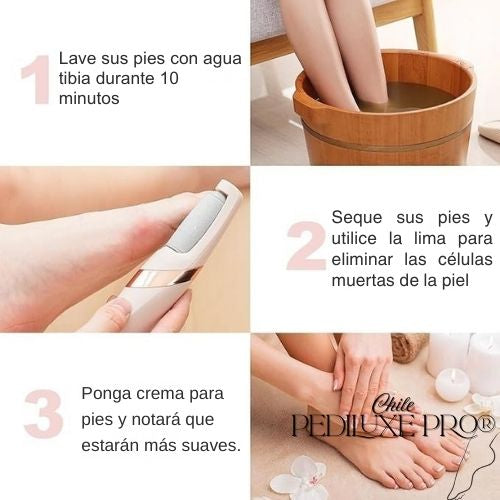 1 Lave sus pies con agua tibia durante 10 minutos

2 Seque sus pies y utilice la lima para eliminar las células muertas de la piel

3 Ponga crema para pies y notará que estarán más suaves.

Chile
PEDILUXE PRO®